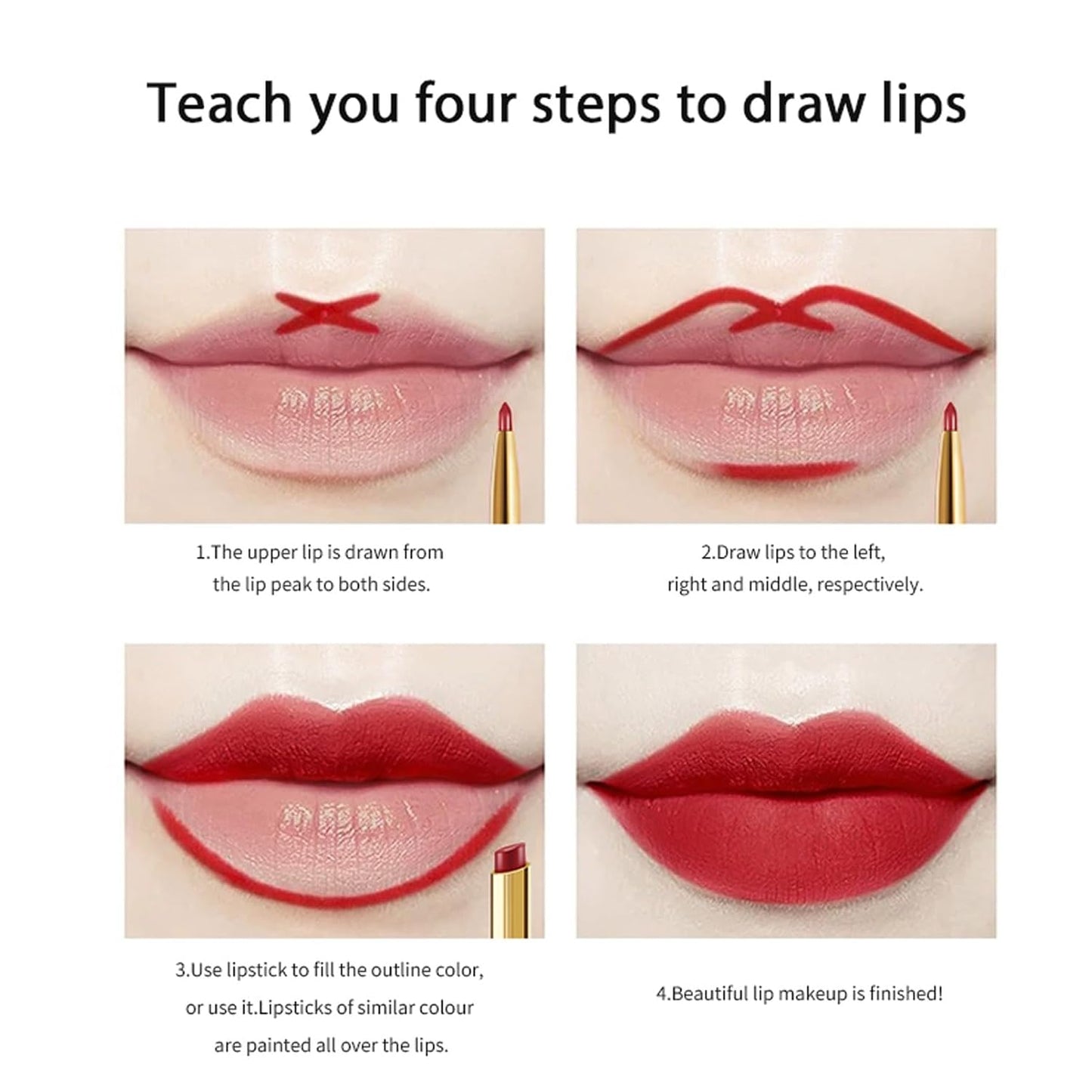 Teach you four steps to draw lips

1.The upper lip is drawn from the lip peak to both sides.

2.Draw lips to the left, right and middle, respectively.

3.Use lipstick to fill the outline color, or use it.Lipsticks of similar colour are painted all over the lips.

4.Beautiful lip makeup is finished!