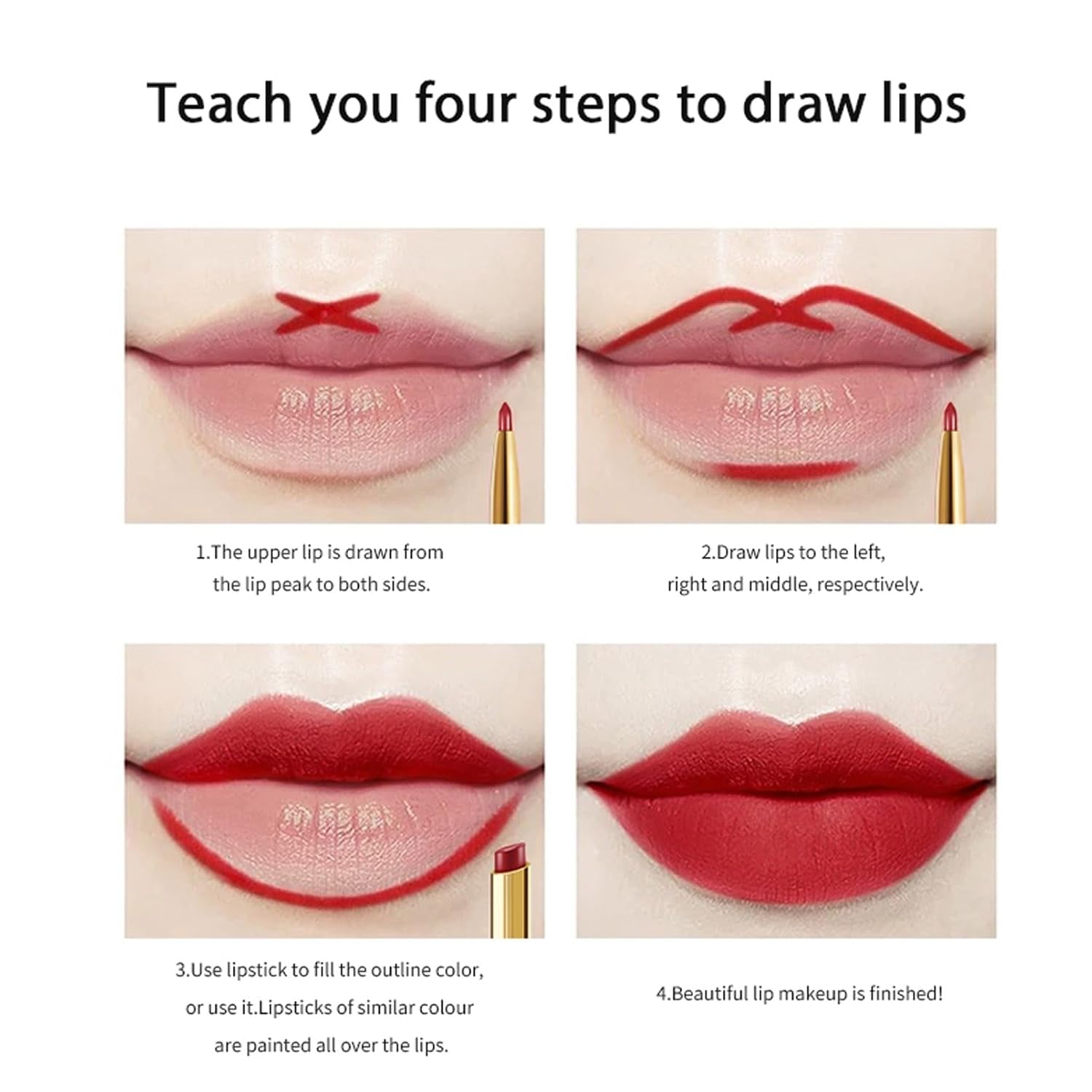 Teach you four steps to draw lips

1.The upper lip is drawn from the lip peak to both sides.

2.Draw lips to the left, right and middle, respectively.

3.Use lipstick to fill the outline color, or use it.Lipsticks of similar colour are painted all over the lips.

4.Beautiful lip makeup is finished!