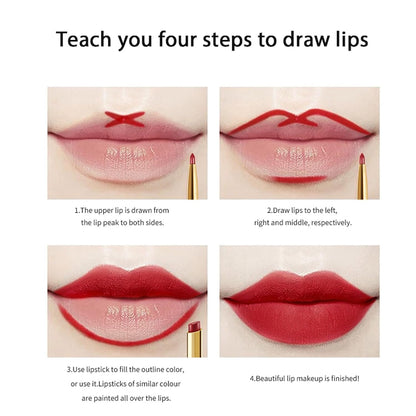 Teach you four steps to draw lips

1.The upper lip is drawn from the lip peak to both sides.

2.Draw lips to the left, right and middle, respectively.

3.Use lipstick to fill the outline color, or use it.Lipsticks of similar colour are painted all over the lips.

4.Beautiful lip makeup is finished!